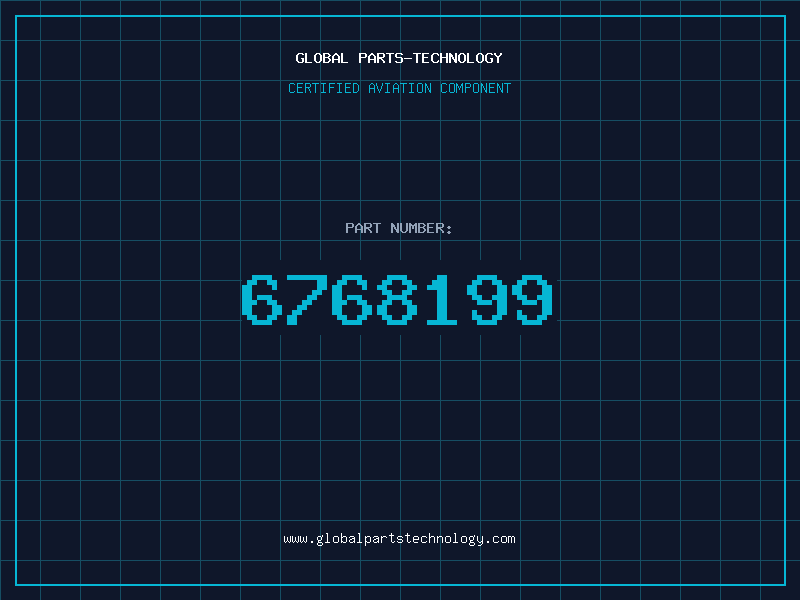 GLOBAL PARTS-TECHNOLOGY
CERTIFIED AVIATION COMPONENT

PART NUMBER:
6768199

www.globalpartstechnology.com