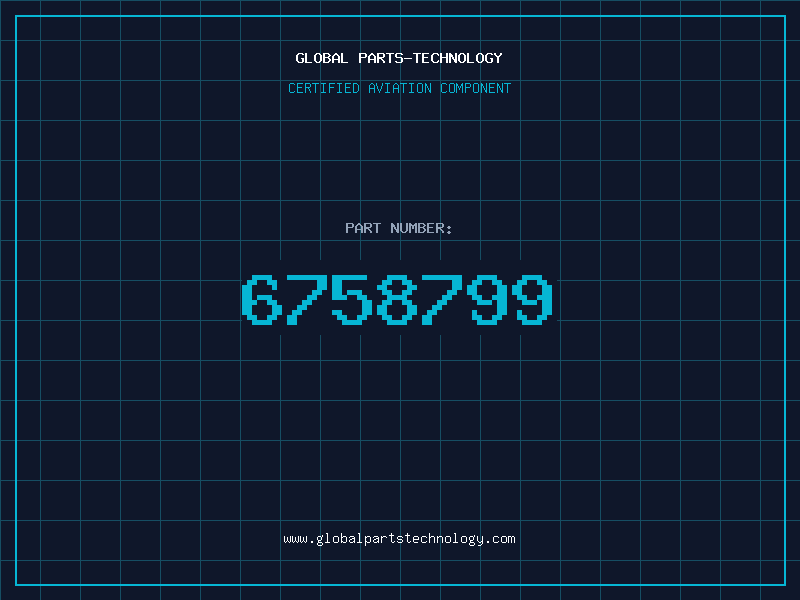 GLOBAL PARTS-TECHNOLOGY
CERTIFIED AVIATION COMPONENT

PART NUMBER:
6758799

www.globalpartstechnology.com