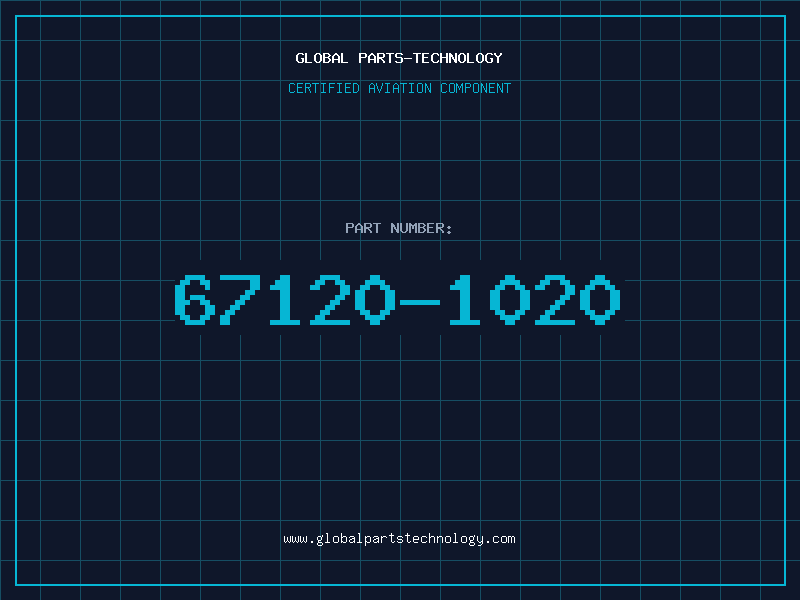 GLOBAL PARTS-TECHNOLOGY

CERTIFIED AVIATION COMPONENT

PART NUMBER:

67120-1020

www.globalpartstechnology.com