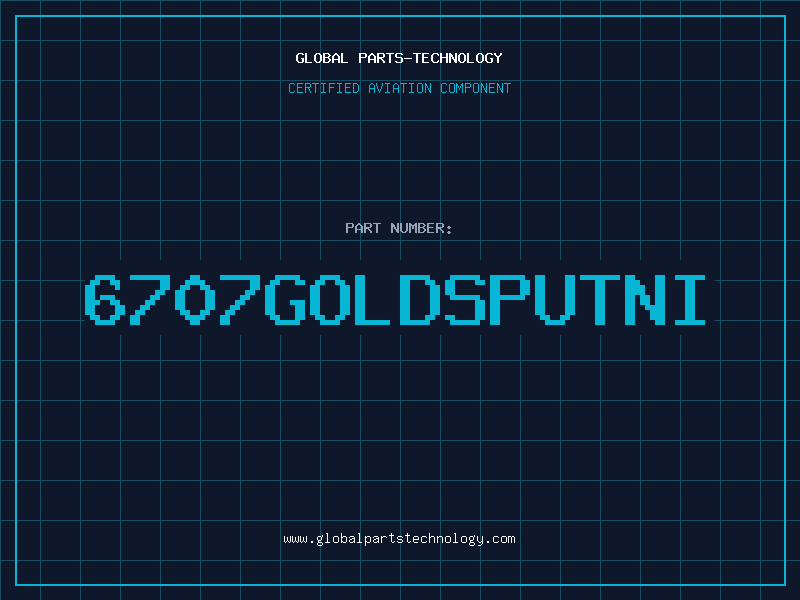 GLOBAL PARTS-TECHNOLOGY
CERTIFIED AVIATION COMPONENT

PART NUMBER:
6707GOLDSPUTNI

www.globalpartstechnology.com