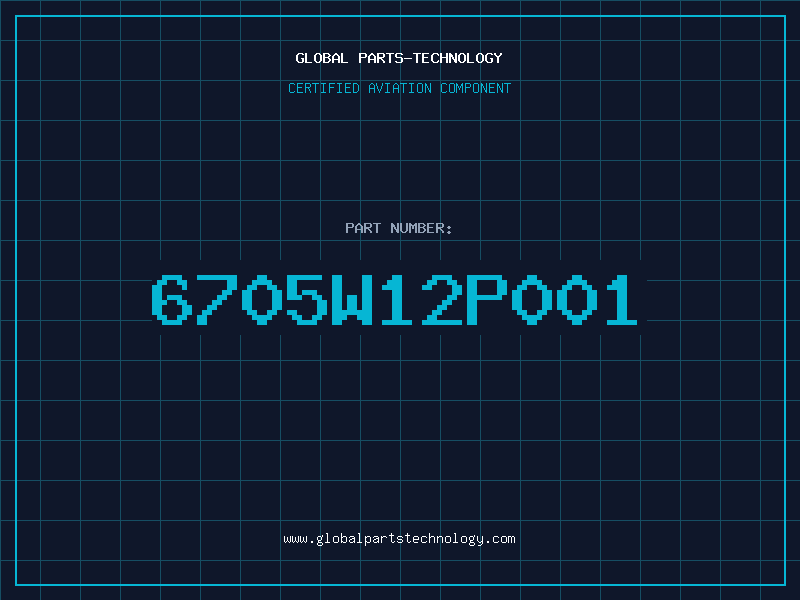 GLOBAL PARTS-TECHNOLOGY

CERTIFIED AVIATION COMPONENT

PART NUMBER:

6705W12P001

www.globalpartstechnology.com