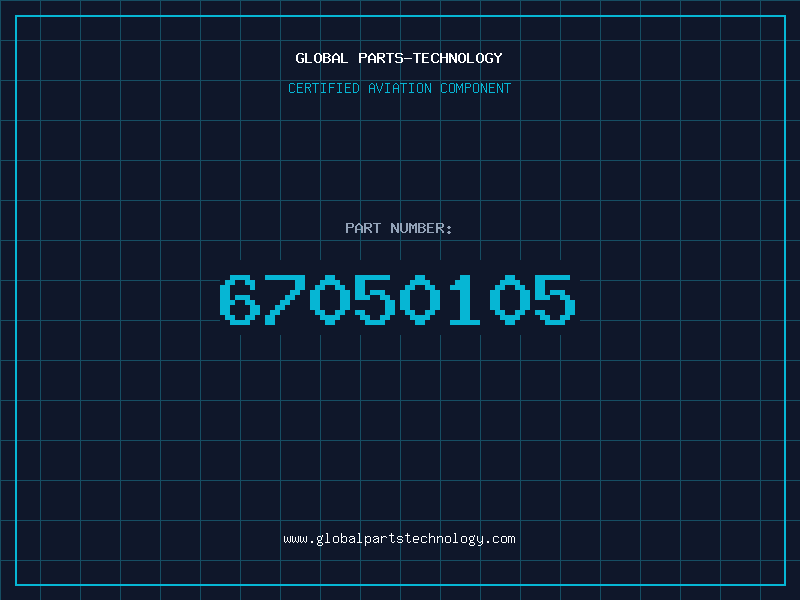 GLOBAL PARTS-TECHNOLOGY

CERTIFIED AVIATION COMPONENT

PART NUMBER:

67050105

www.globalpartstechnology.com