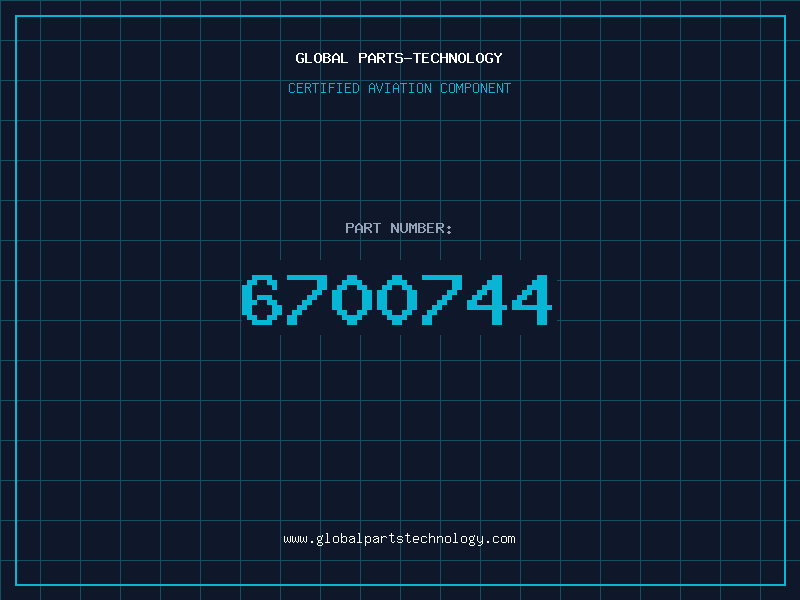 GLOBAL PARTS-TECHNOLOGY

CERTIFIED AVIATION COMPONENT

PART NUMBER:

6700744

www.globalpartstechnology.com