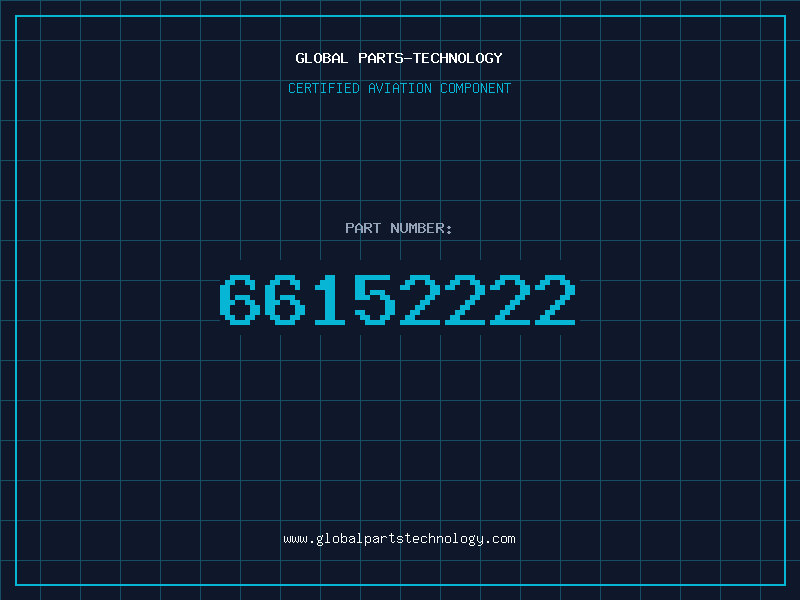 GLOBAL PARTS-TECHNOLOGY

CERTIFIED AVIATION COMPONENT

PART NUMBER:

66152222

www.globalpartstechnology.com