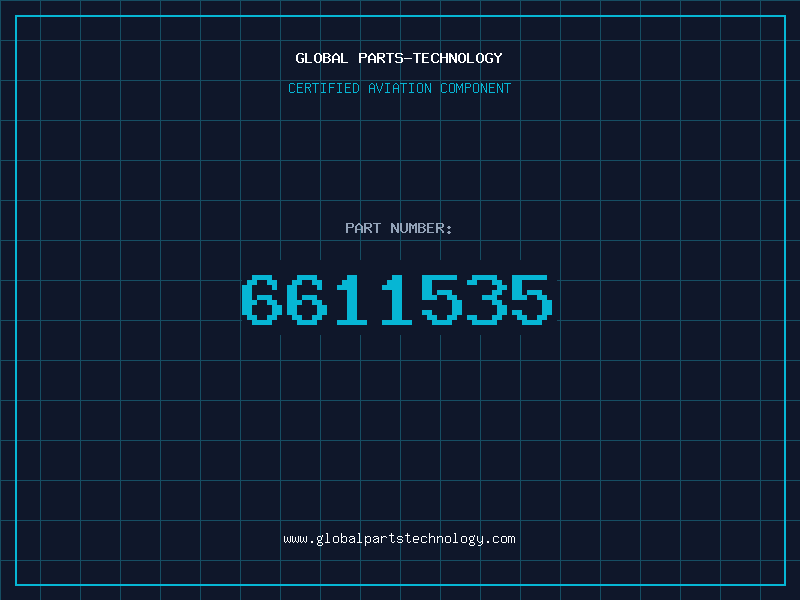 GLOBAL PARTS-TECHNOLOGY

CERTIFIED AVIATION COMPONENT

PART NUMBER:

6611535

www.globalpartstechnology.com