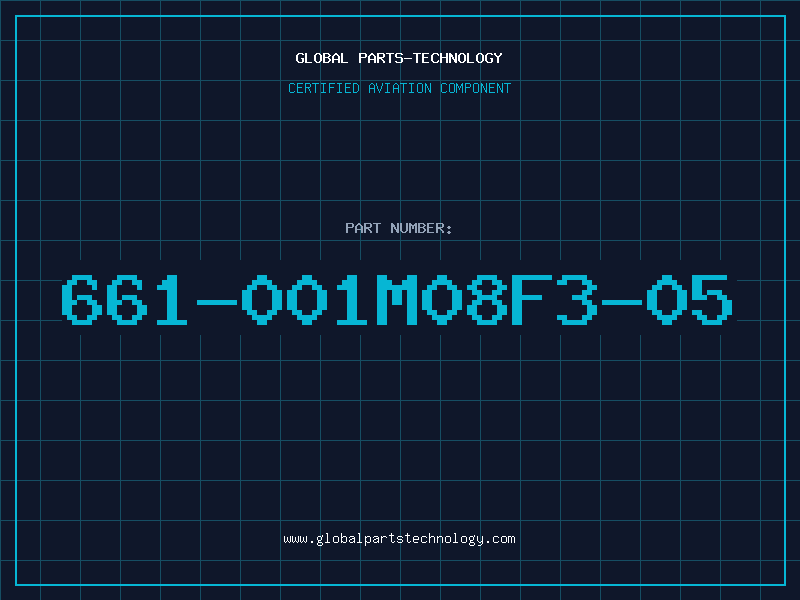 GLOBAL PARTS-TECHNOLOGY

CERTIFIED AVIATION COMPONENT

PART NUMBER:

661-001M08F3-05

www.globalpartstechnology.com