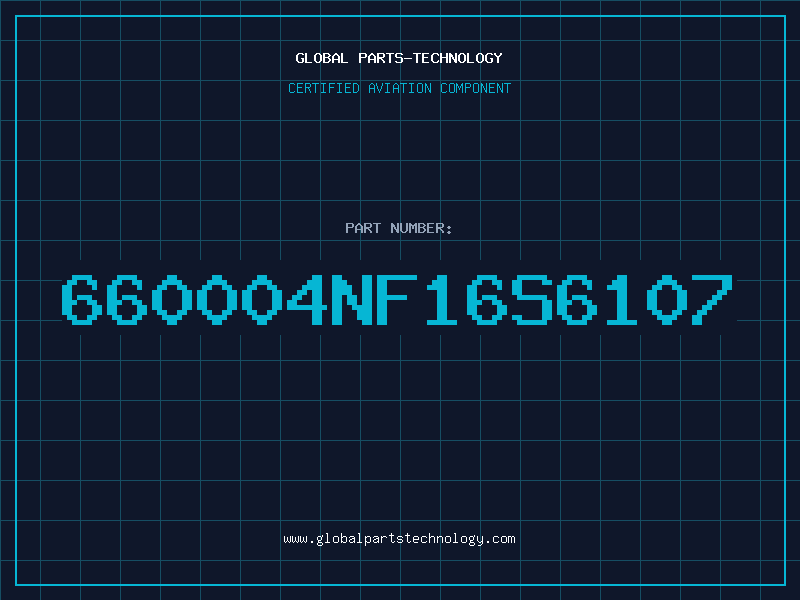 GLOBAL PARTS-TECHNOLOGY

CERTIFIED AVIATION COMPONENT

PART NUMBER:

660004NF16S6107

www.globalpartstechnology.com