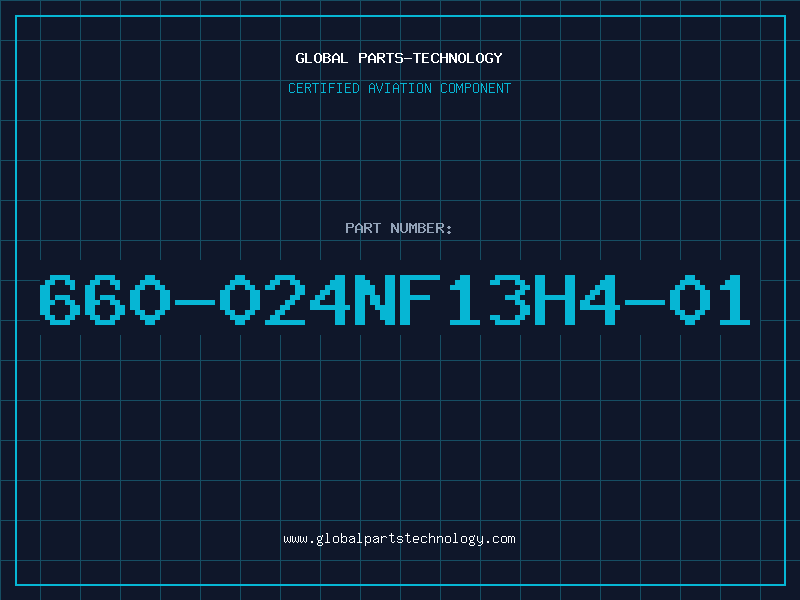 GLOBAL PARTS-TECHNOLOGY

CERTIFIED AVIATION COMPONENT

PART NUMBER:

660-024NF13H4-01

www.globalpartstechnology.com