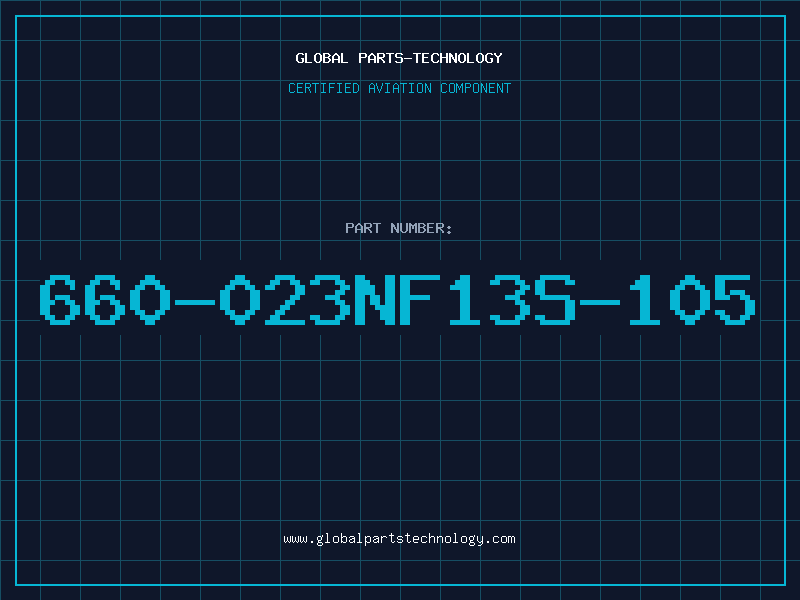 GLOBAL PARTS-TECHNOLOGY

CERTIFIED AVIATION COMPONENT

PART NUMBER:

660-023NF13S-105

www.globalpartstechnology.com