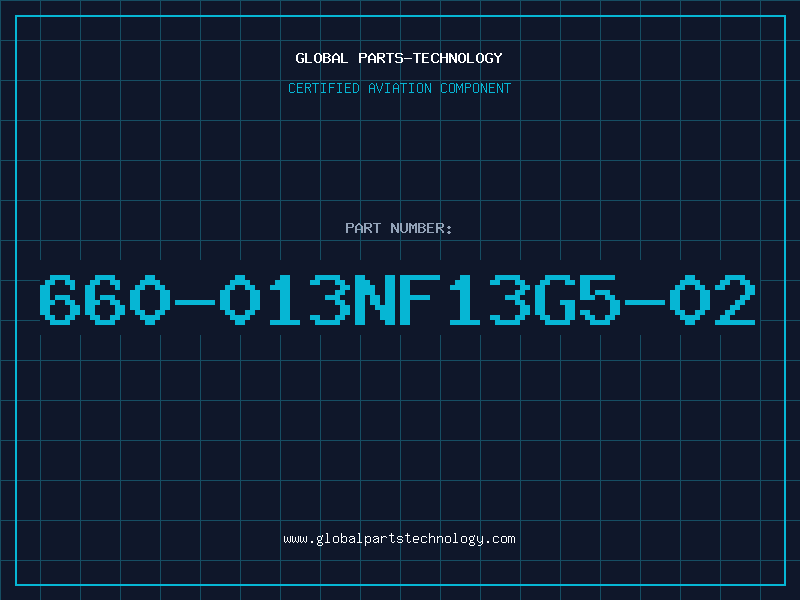 GLOBAL PARTS-TECHNOLOGY

CERTIFIED AVIATION COMPONENT

PART NUMBER:

660-013NF13G5-02

www.globalpartstechnology.com