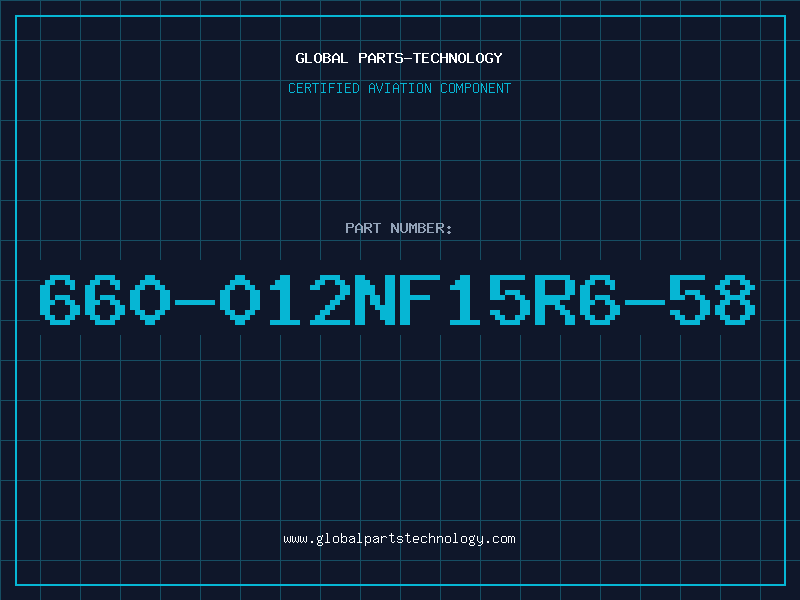 GLOBAL PARTS-TECHNOLOGY

CERTIFIED AVIATION COMPONENT

PART NUMBER:

660-012NF15R6-58

www.globalpartstechnology.com