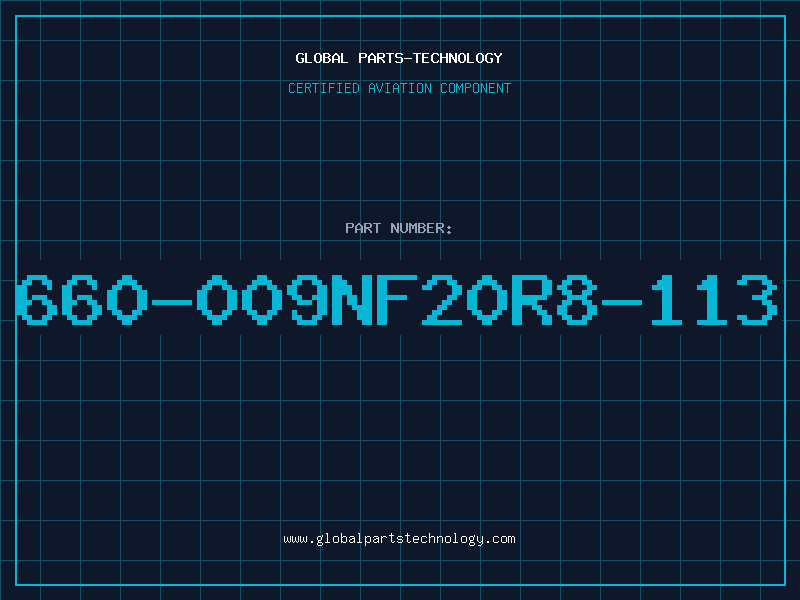 GLOBAL PARTS-TECHNOLOGY

CERTIFIED AVIATION COMPONENT

PART NUMBER:

660-009NF20R8-113

www.globalpartstechnology.com