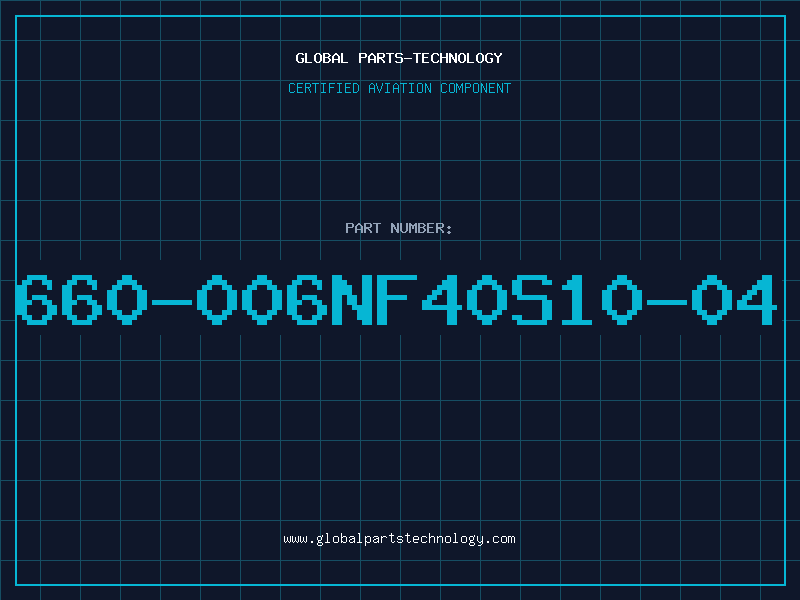 GLOBAL PARTS-TECHNOLOGY

CERTIFIED AVIATION COMPONENT

PART NUMBER:

660-006NF40S10-04

www.globalpartstechnology.com