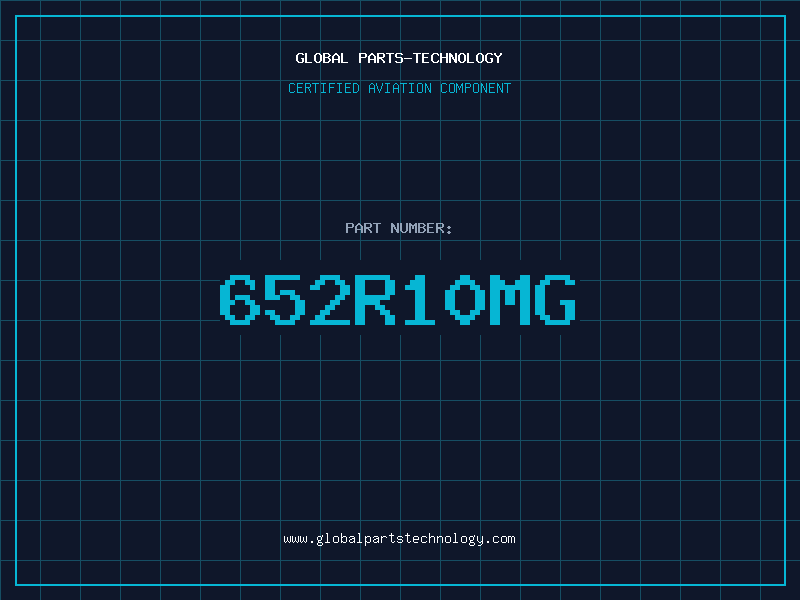 GLOBAL PARTS-TECHNOLOGY

CERTIFIED AVIATION COMPONENT

PART NUMBER:

652R10MG

www.globalpartstechnology.com