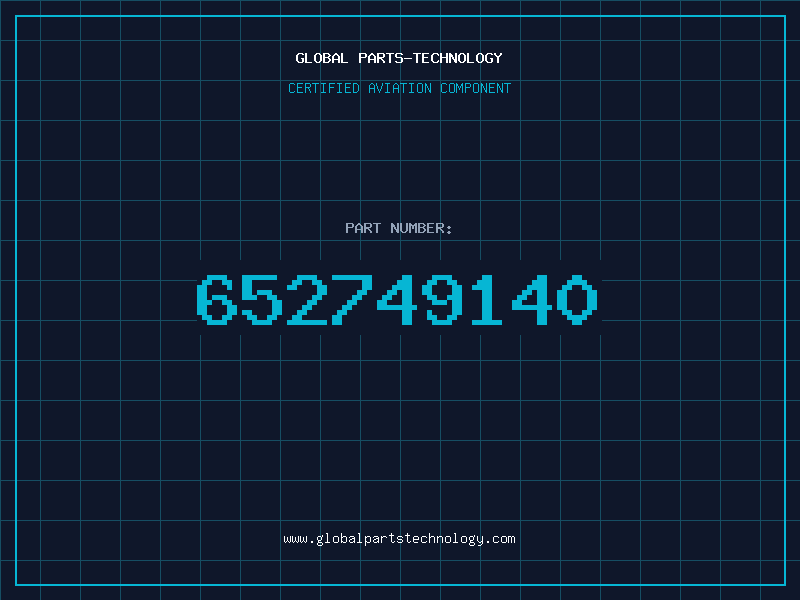 GLOBAL PARTS-TECHNOLOGY

CERTIFIED AVIATION COMPONENT

PART NUMBER:

652749140

www.globalpartstechnology.com