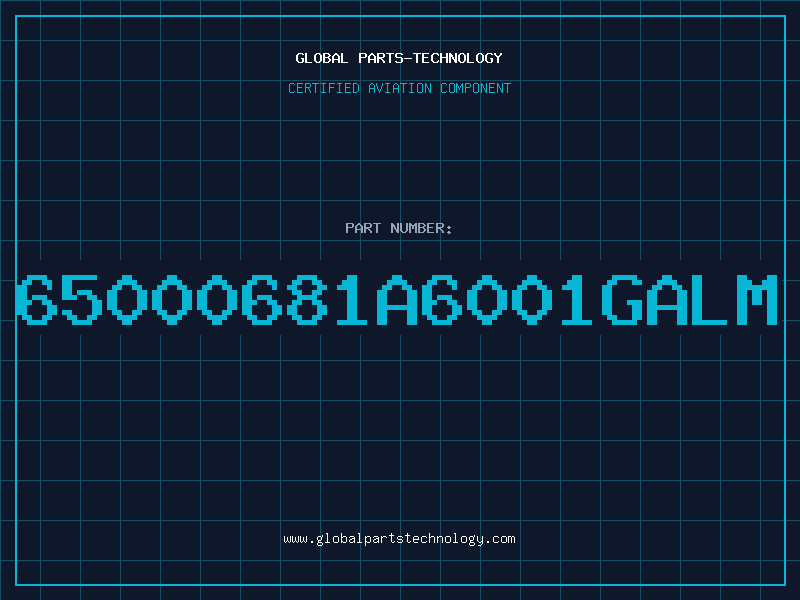 GLOBAL PARTS-TECHNOLOGY

CERTIFIED AVIATION COMPONENT

PART NUMBER:

65000681A6001GALM

www.globalpartstechnology.com