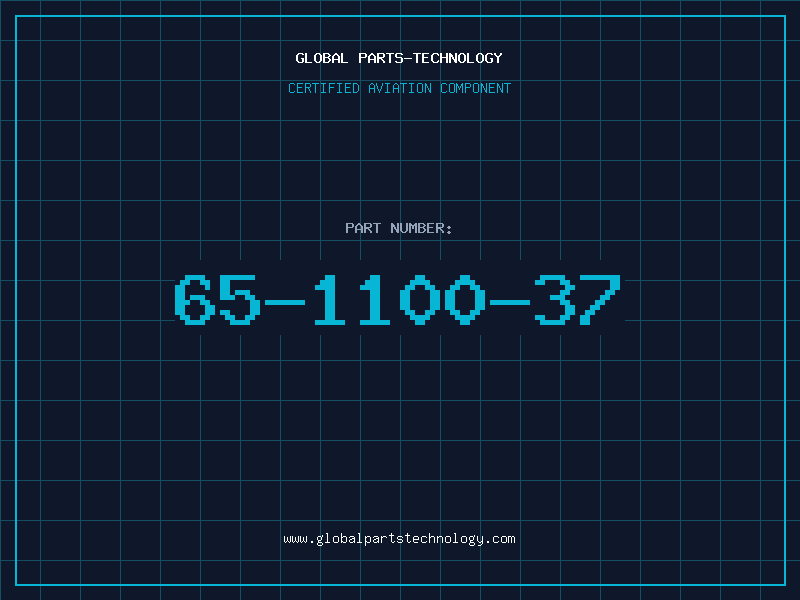 GLOBAL PARTS-TECHNOLOGY

CERTIFIED AVIATION COMPONENT

PART NUMBER:

65-1100-37

www.globalpartstechnology.com