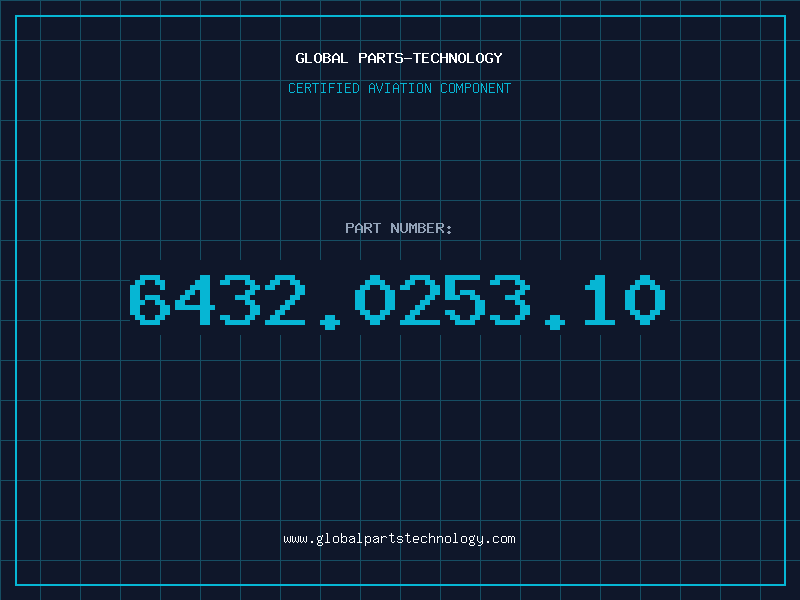 GLOBAL PARTS-TECHNOLOGY

CERTIFIED AVIATION COMPONENT

PART NUMBER:

6432.0253.10

www.globalpartstechnology.com