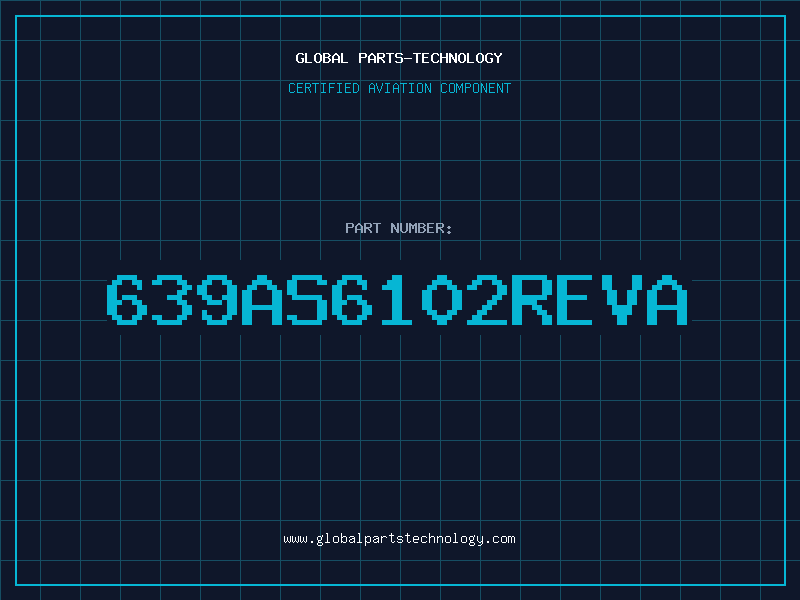 GLOBAL PARTS-TECHNOLOGY

CERTIFIED AVIATION COMPONENT

PART NUMBER:

639AS6102REVA

www.globalpartstechnology.com