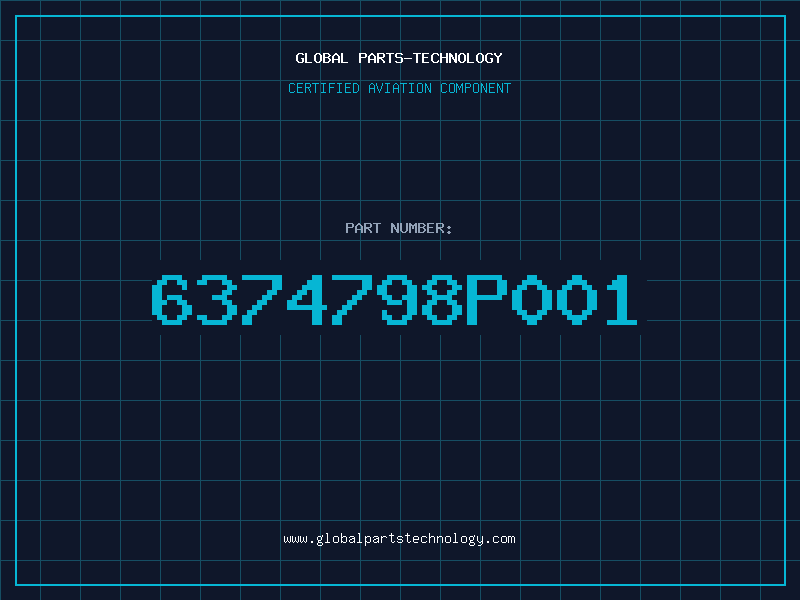 GLOBAL PARTS-TECHNOLOGY

CERTIFIED AVIATION COMPONENT

PART NUMBER:

6374798P001

www.globalpartstechnology.com