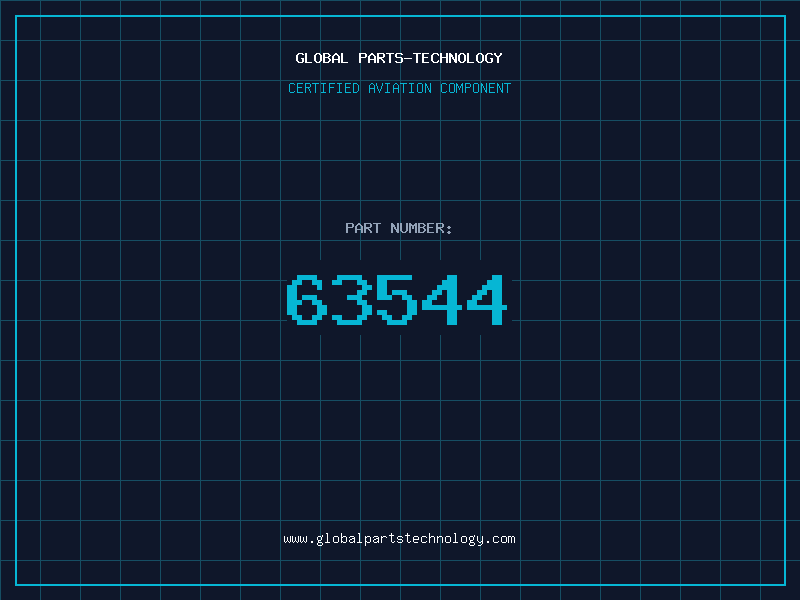 GLOBAL PARTS-TECHNOLOGY

CERTIFIED AVIATION COMPONENT

PART NUMBER:

63544

www.globalpartstechnology.com