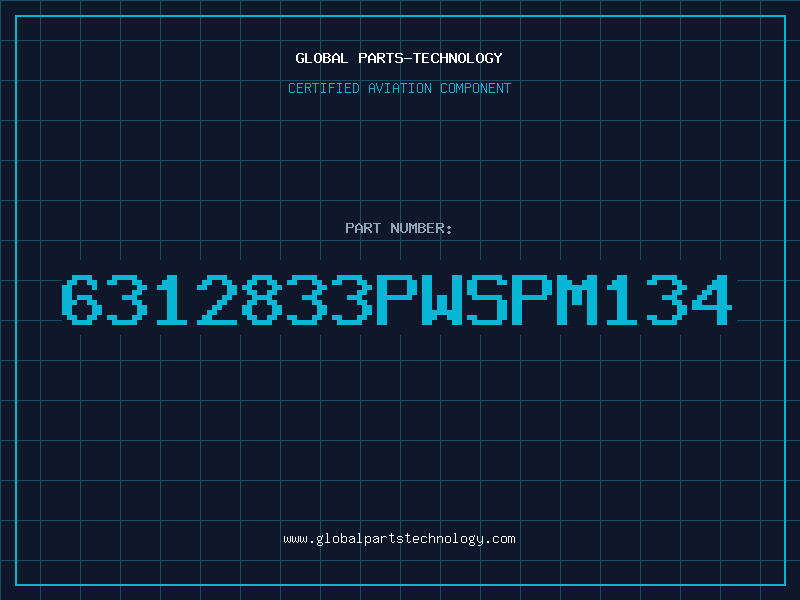 GLOBAL PARTS-TECHNOLOGY

CERTIFIED AVIATION COMPONENT

PART NUMBER:

6312833PWSPM134

www.globalpartstechnology.com