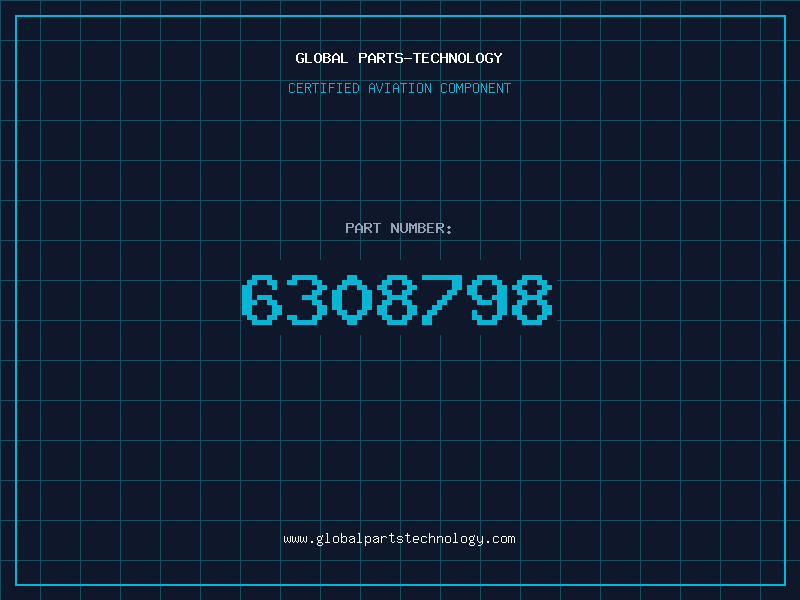 GLOBAL PARTS-TECHNOLOGY

CERTIFIED AVIATION COMPONENT

PART NUMBER:

6308798

www.globalpartstechnology.com