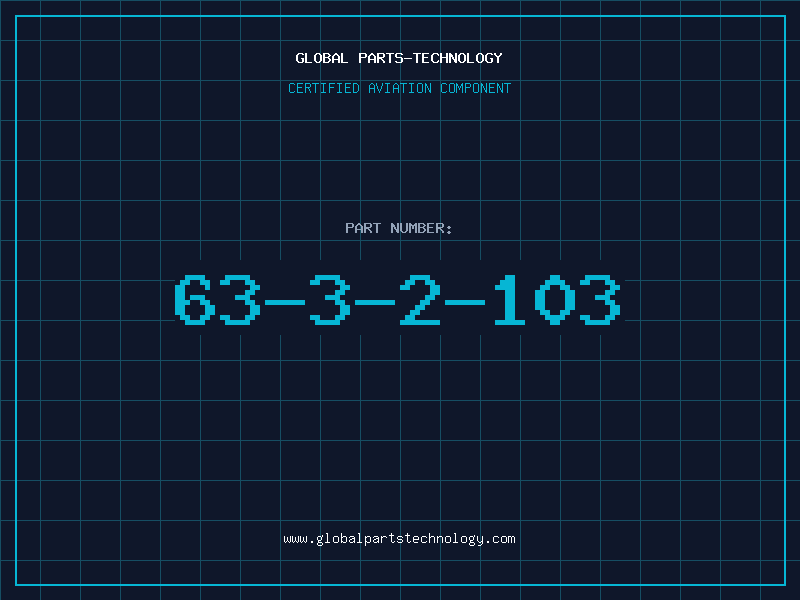 GLOBAL PARTS-TECHNOLOGY

CERTIFIED AVIATION COMPONENT

PART NUMBER:

63-3-2-103

www.globalpartstechnology.com