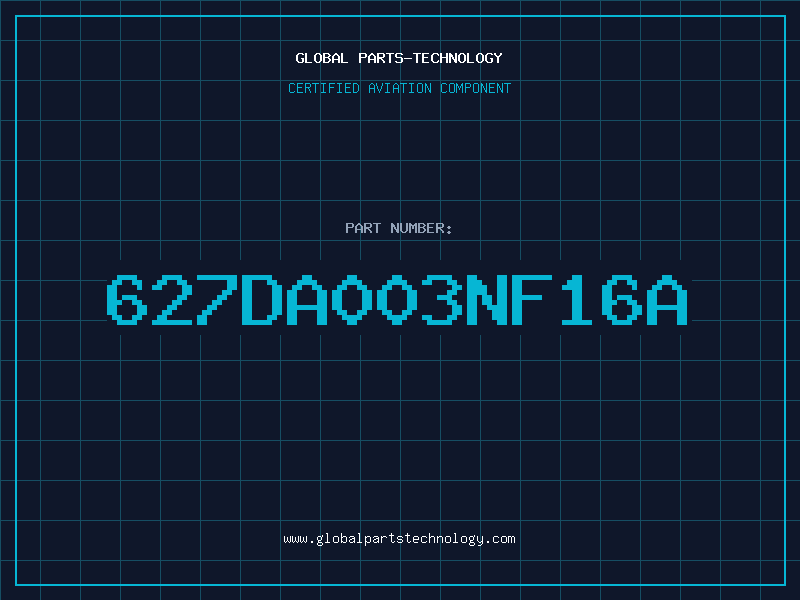 GLOBAL PARTS-TECHNOLOGY

CERTIFIED AVIATION COMPONENT

PART NUMBER:

627DA003NF16A

www.globalpartstechnology.com