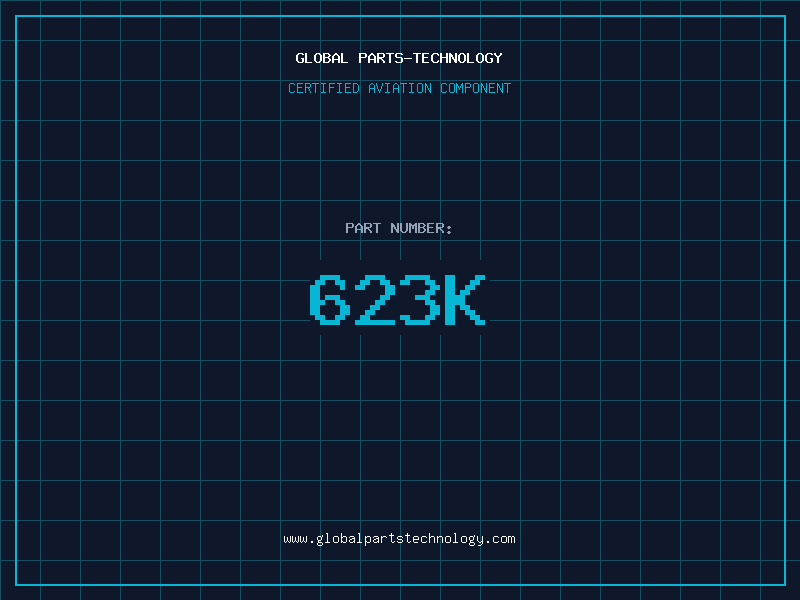 GLOBAL PARTS-TECHNOLOGY

CERTIFIED AVIATION COMPONENT

PART NUMBER:

623K

www.globalpartstechnology.com