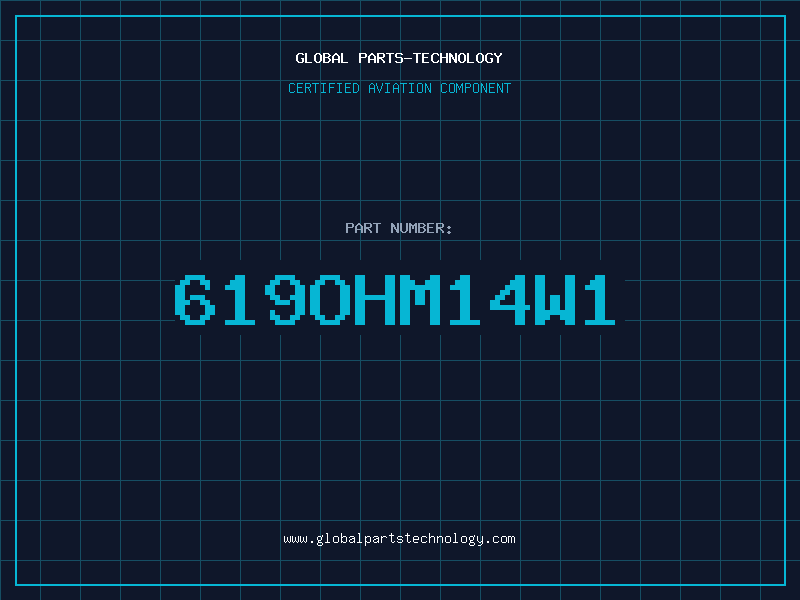 GLOBAL PARTS-TECHNOLOGY

CERTIFIED AVIATION COMPONENT

PART NUMBER:

6190HM14W1

www.globalpartstechnology.com