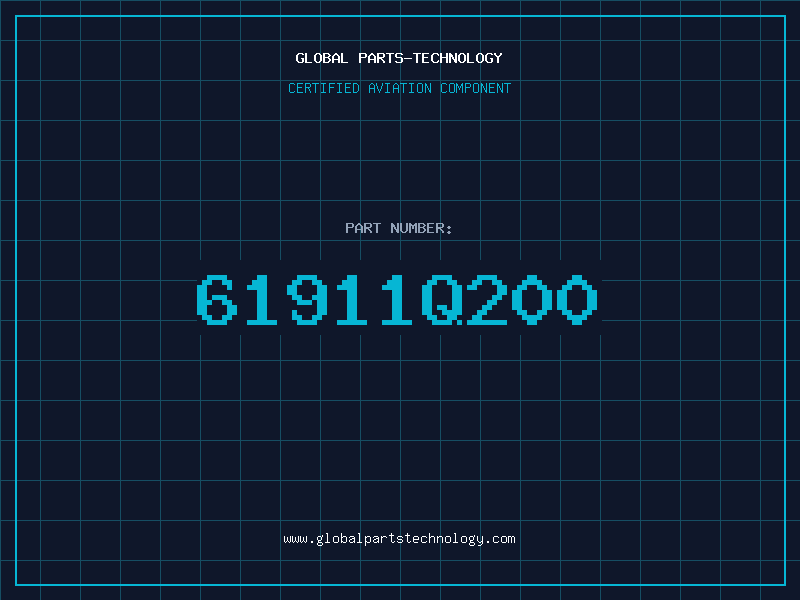 GLOBAL PARTS-TECHNOLOGY

CERTIFIED AVIATION COMPONENT

PART NUMBER:

61911Q200

www.globalpartstechnology.com