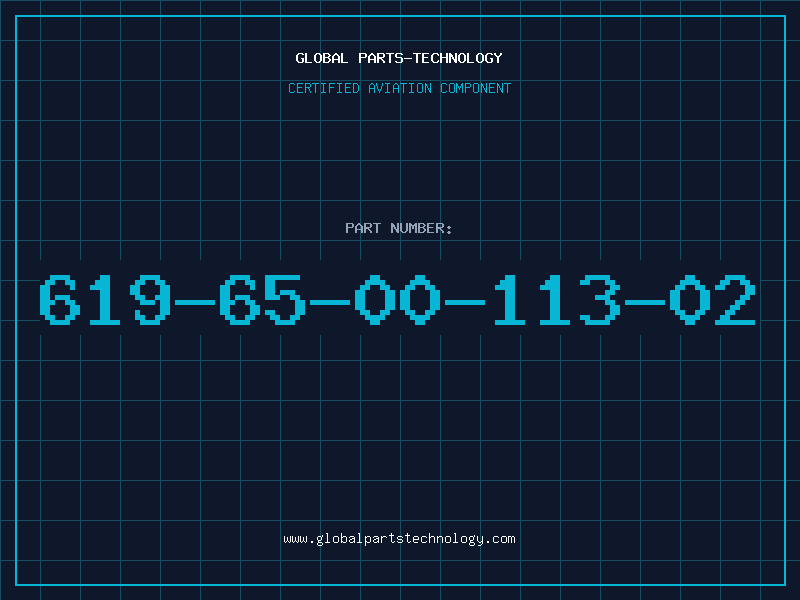 GLOBAL PARTS-TECHNOLOGY

CERTIFIED AVIATION COMPONENT

PART NUMBER:

619-65-00-113-02

www.globalpartstechnology.com