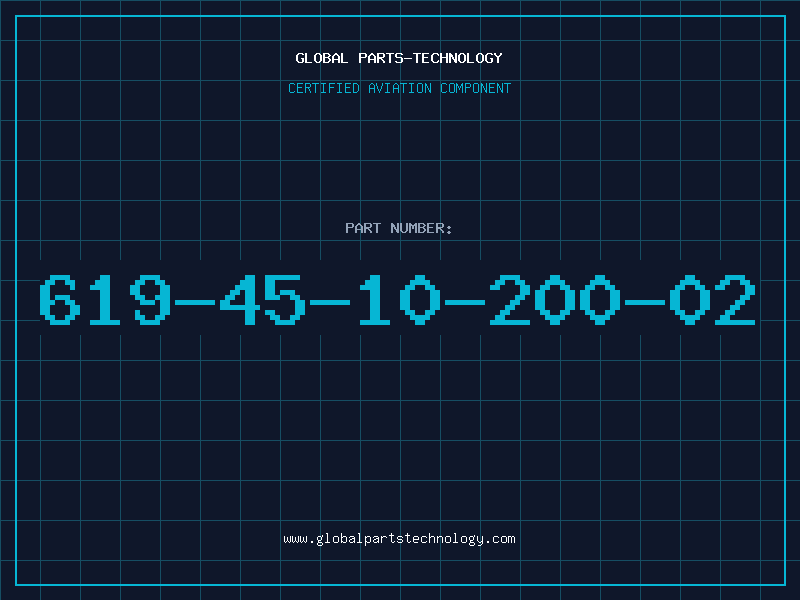 GLOBAL PARTS-TECHNOLOGY

CERTIFIED AVIATION COMPONENT

PART NUMBER:

619-45-10-200-02

www.globalpartstechnology.com