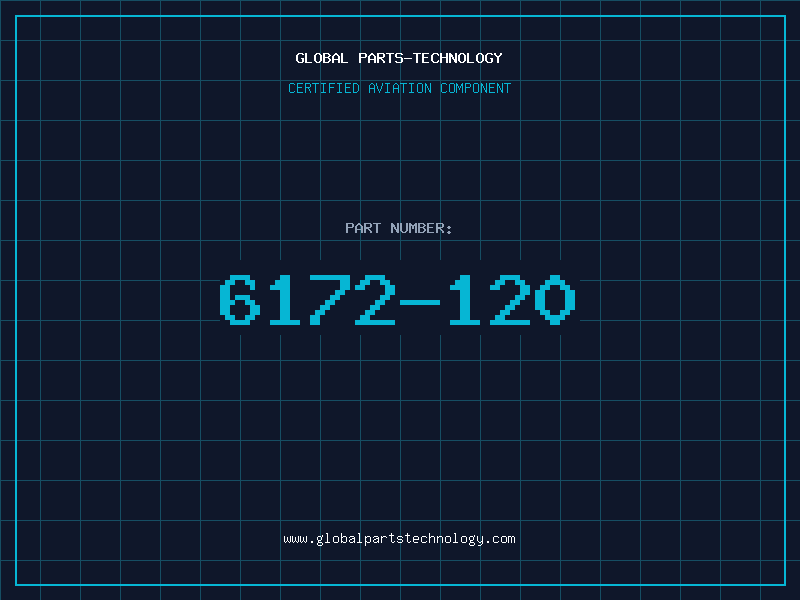 GLOBAL PARTS-TECHNOLOGY

CERTIFIED AVIATION COMPONENT

PART NUMBER:

6172-120

www.globalpartstechnology.com