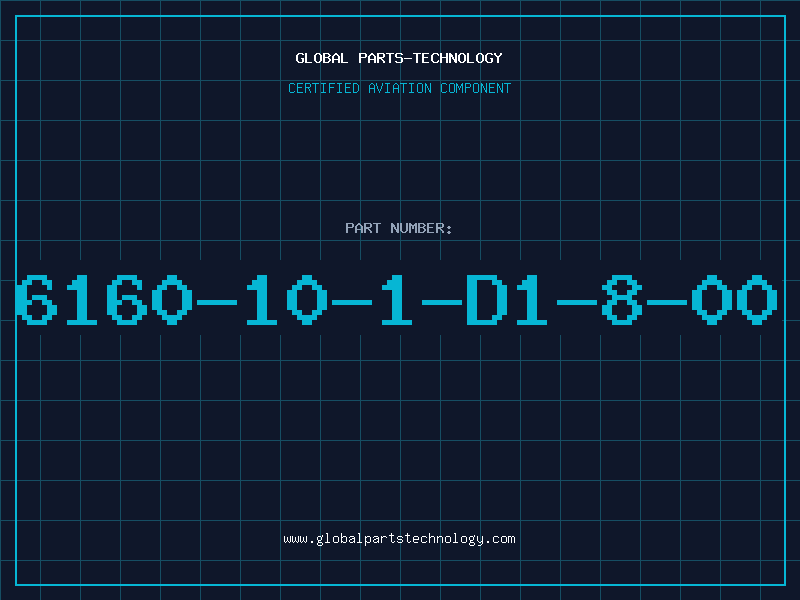 GLOBAL PARTS-TECHNOLOGY

CERTIFIED AVIATION COMPONENT

PART NUMBER:

6160-10-1-D1-8-00

www.globalpartstechnology.com