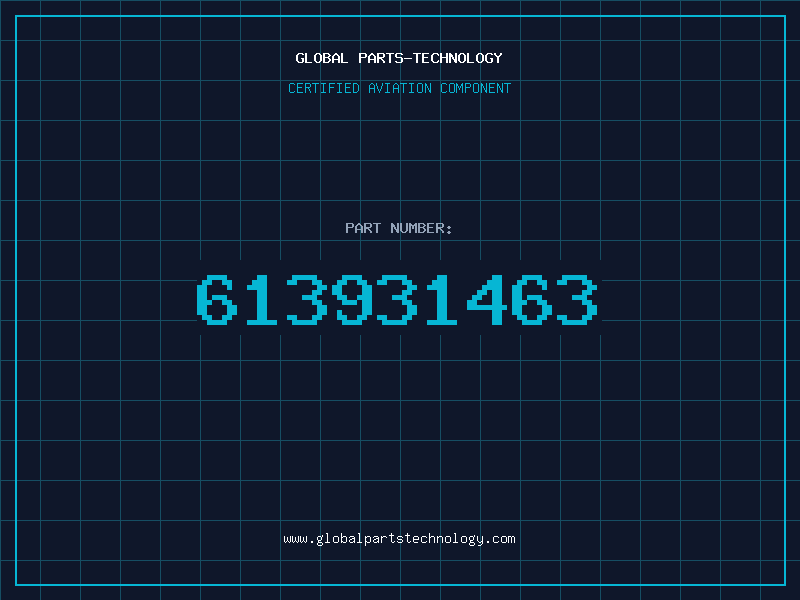 GLOBAL PARTS-TECHNOLOGY

CERTIFIED AVIATION COMPONENT

PART NUMBER:

613931463

www.globalpartstechnology.com