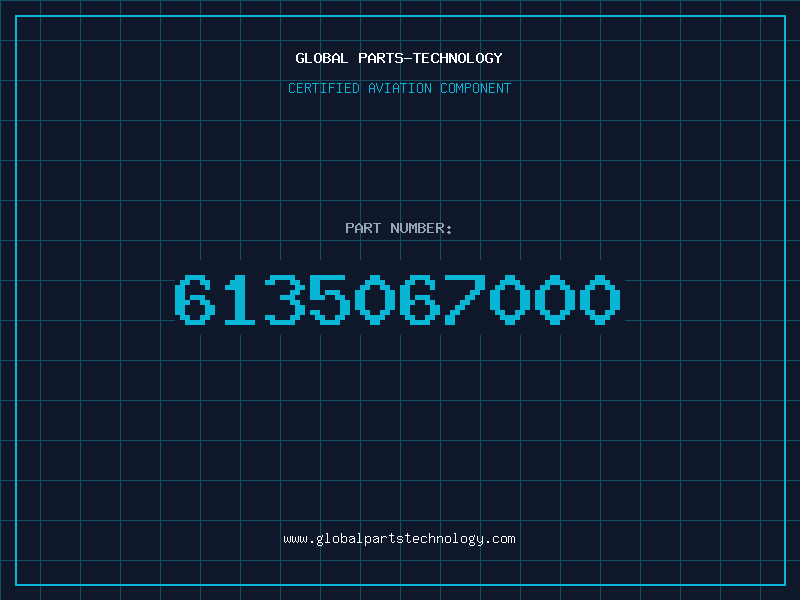 GLOBAL PARTS-TECHNOLOGY

CERTIFIED AVIATION COMPONENT

PART NUMBER:

6135067000

www.globalpartstechnology.com