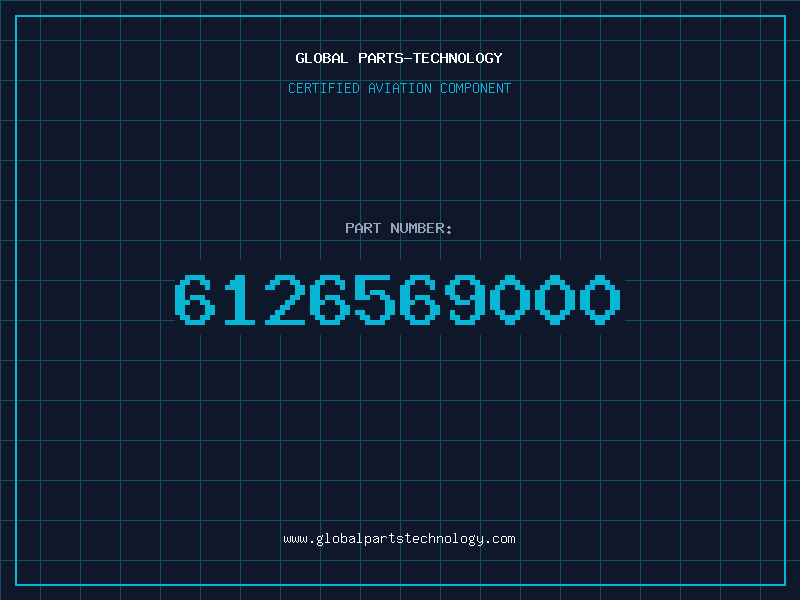 GLOBAL PARTS-TECHNOLOGY

CERTIFIED AVIATION COMPONENT

PART NUMBER:

6126569000

www.globalpartstechnology.com