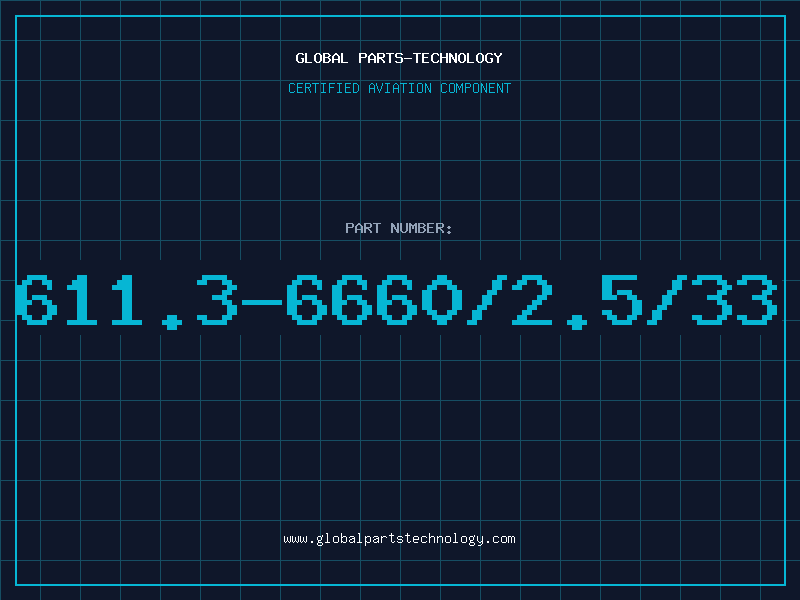 GLOBAL PARTS-TECHNOLOGY
CERTIFIED AVIATION COMPONENT

PART NUMBER:
611.3-6660/2.5/33

www.globalpartstechnology.com