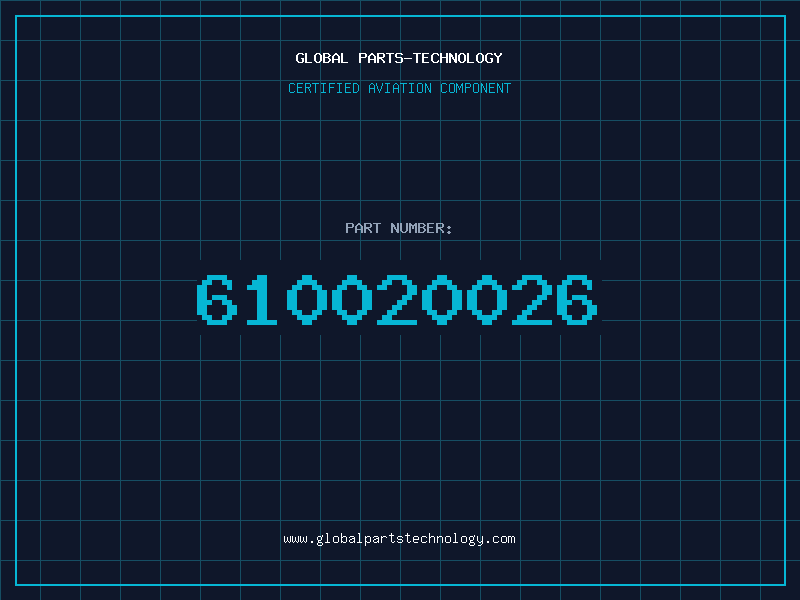 GLOBAL PARTS-TECHNOLOGY

CERTIFIED AVIATION COMPONENT

PART NUMBER:

610020026

www.globalpartstechnology.com