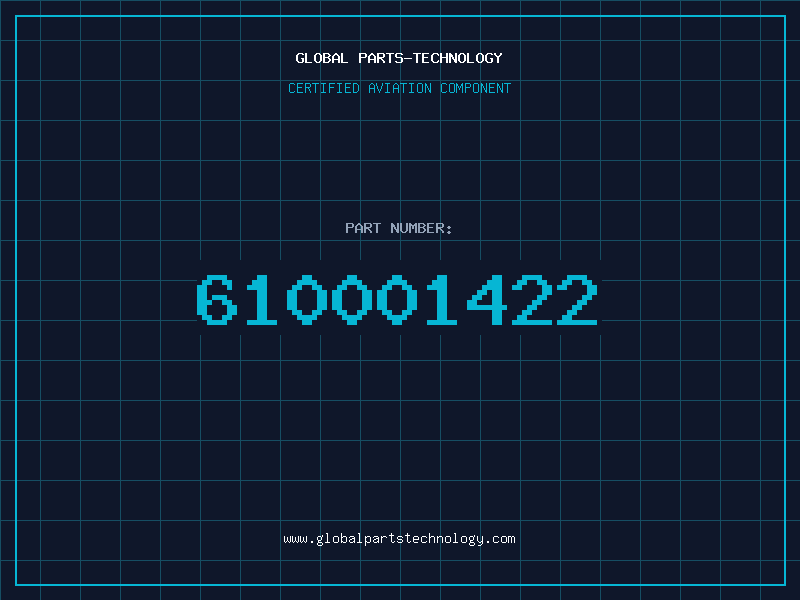 GLOBAL PARTS-TECHNOLOGY

CERTIFIED AVIATION COMPONENT

PART NUMBER:

610001422

www.globalpartstechnology.com