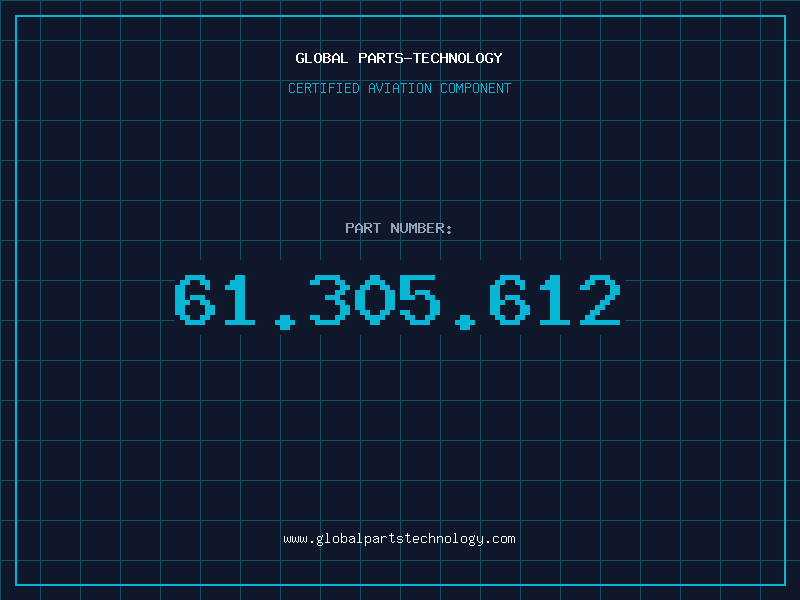 GLOBAL PARTS-TECHNOLOGY
CERTIFIED AVIATION COMPONENT

PART NUMBER:
61.305.612

www.globalpartstechnology.com