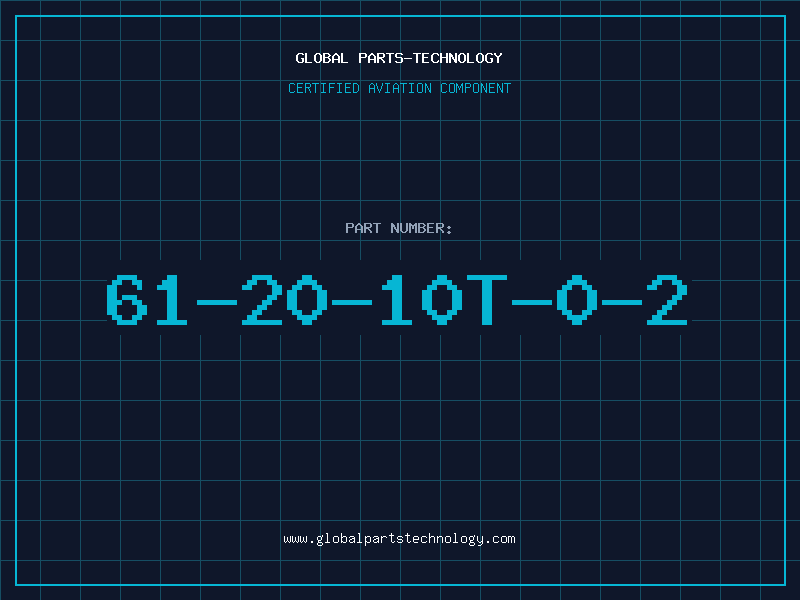 GLOBAL PARTS-TECHNOLOGY

CERTIFIED AVIATION COMPONENT

PART NUMBER:

61-20-10T-0-2

www.globalpartstechnology.com