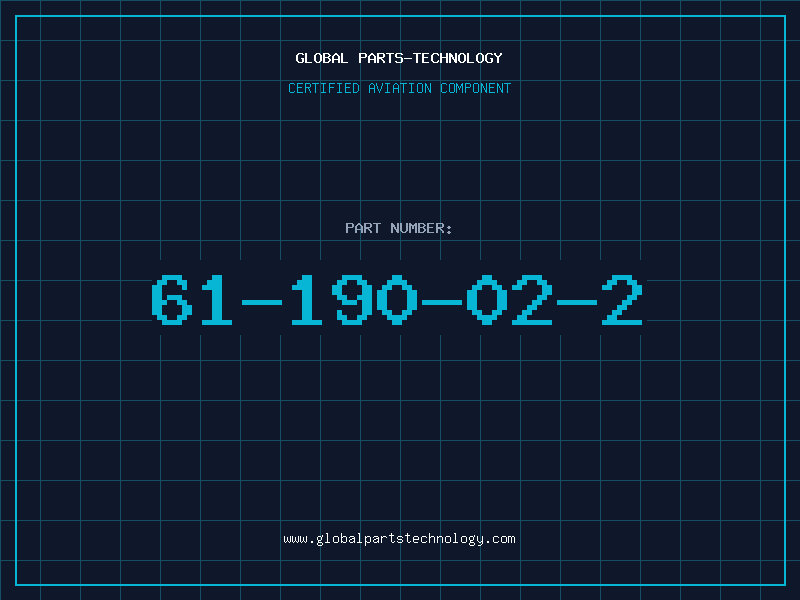 GLOBAL PARTS-TECHNOLOGY

CERTIFIED AVIATION COMPONENT

PART NUMBER:

61-190-02-2

www.globalpartstechnology.com