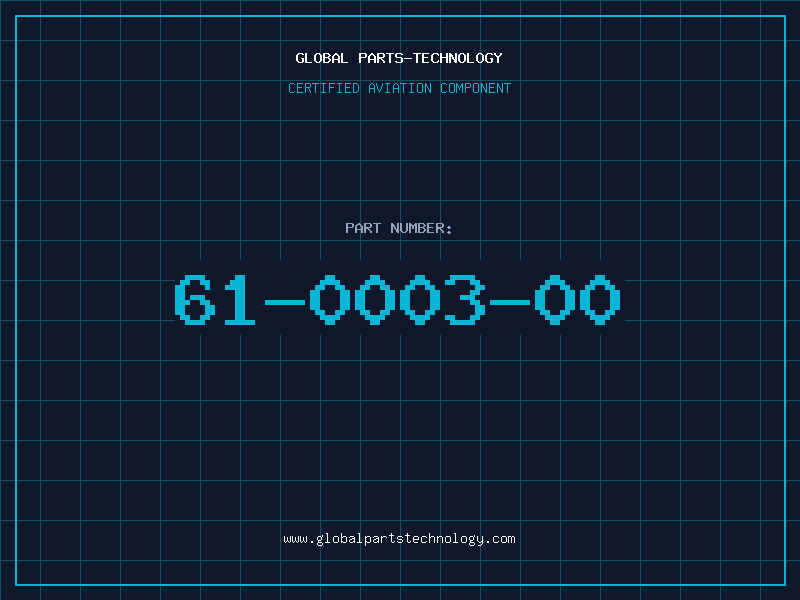 GLOBAL PARTS-TECHNOLOGY

CERTIFIED AVIATION COMPONENT

PART NUMBER:

61-0003-00

www.globalpartstechnology.com