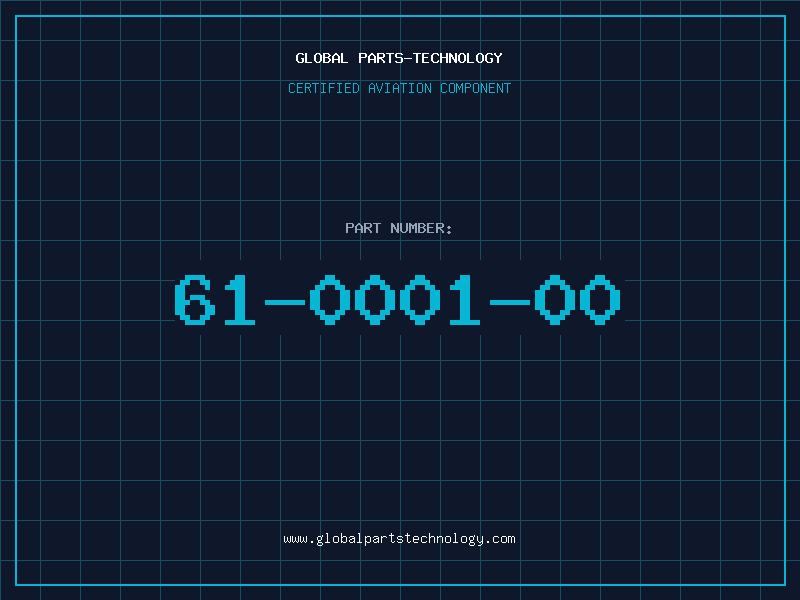 GLOBAL PARTS-TECHNOLOGY

CERTIFIED AVIATION COMPONENT

PART NUMBER:

61-0001-00

www.globalpartstechnology.com