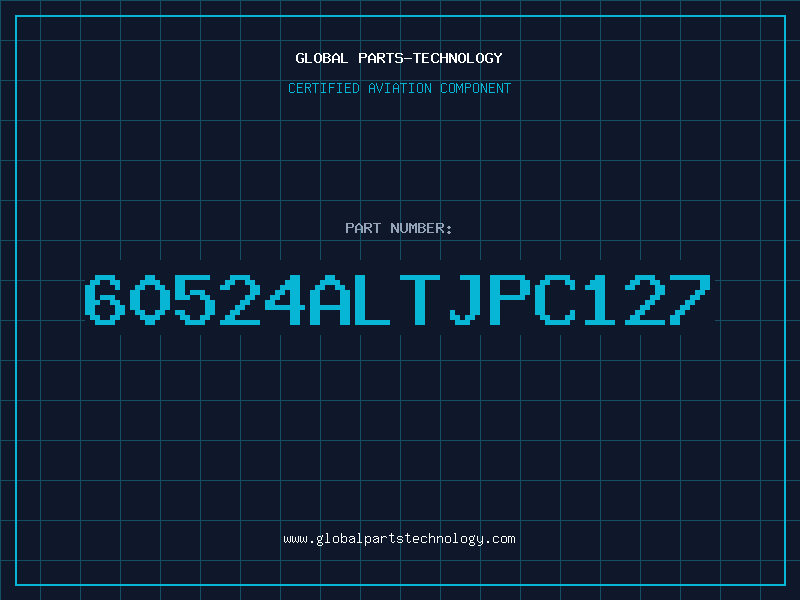 GLOBAL PARTS-TECHNOLOGY

CERTIFIED AVIATION COMPONENT

PART NUMBER:

60524ALTJPC127

www.globalpartstechnology.com