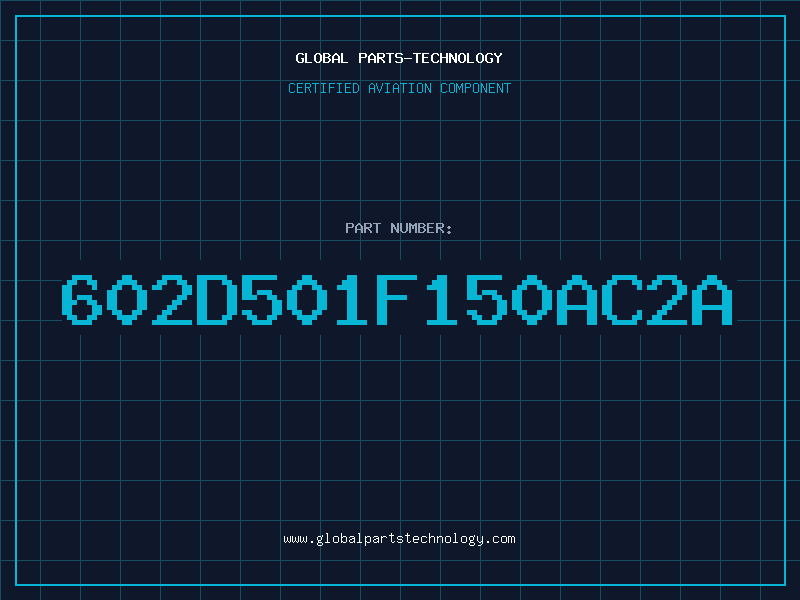 GLOBAL PARTS-TECHNOLOGY

CERTIFIED AVIATION COMPONENT

PART NUMBER:

602D501F150AC2A

www.globalpartstechnology.com