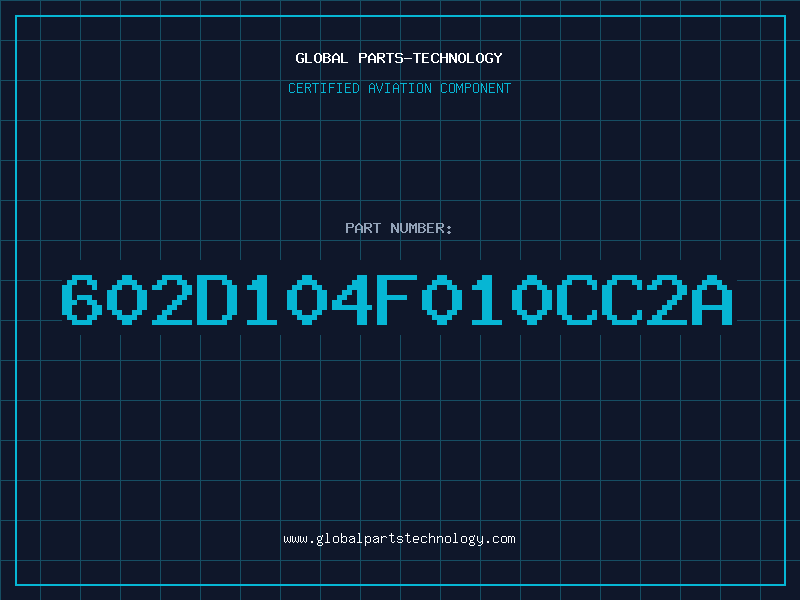 GLOBAL PARTS-TECHNOLOGY
CERTIFIED AVIATION COMPONENT

PART NUMBER:
602D104F010CC2A

www.globalpartstechnology.com